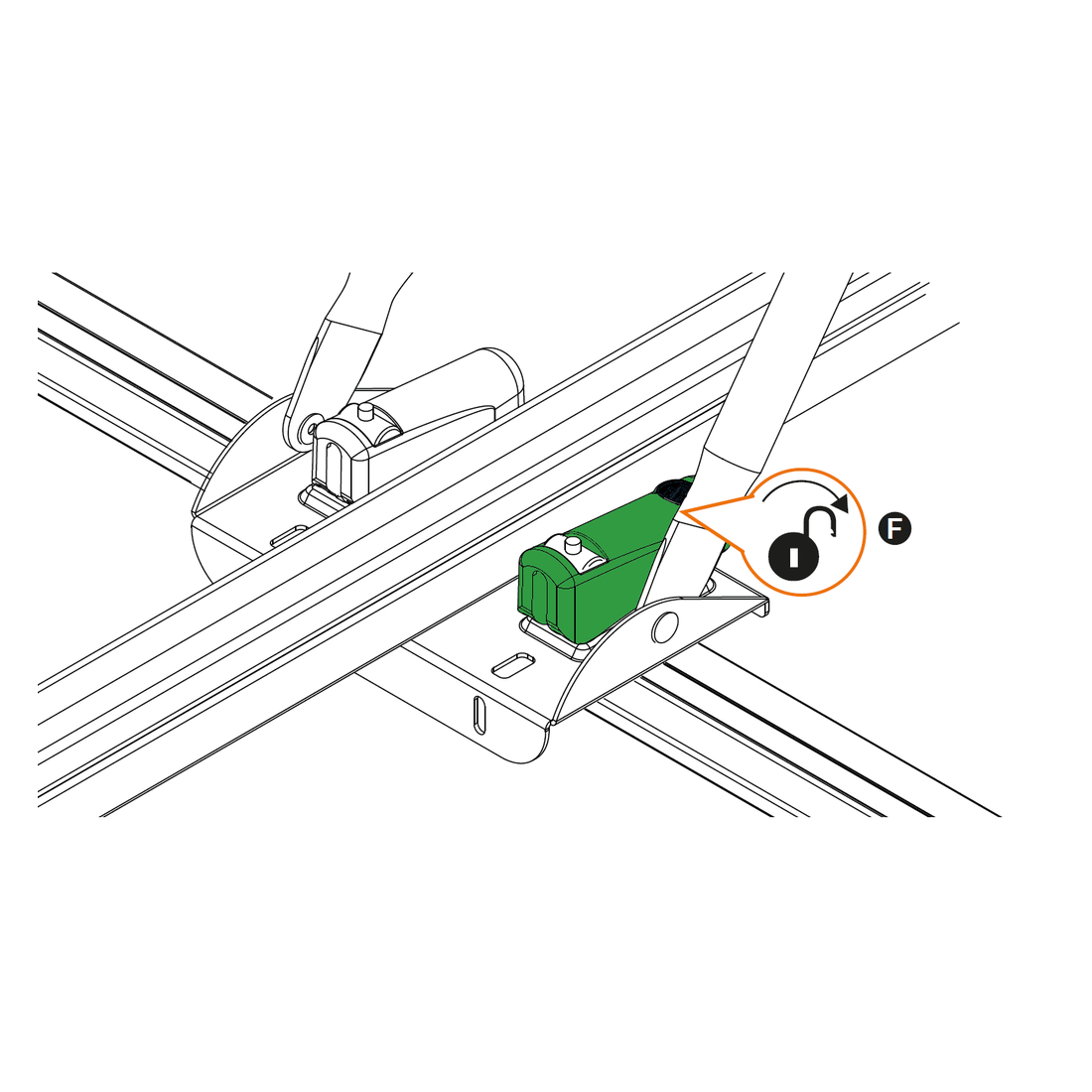 F