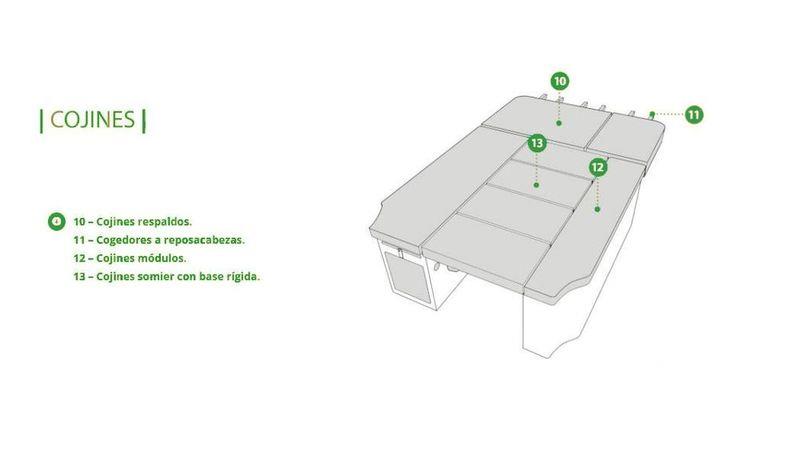 | COJINES |

4

10 – Cojines respaldos.
11 – Cogedores a reposacabezas.
12 – Cojines módulos.
13 – Cojines somier con base rígida.

10

11

13

12