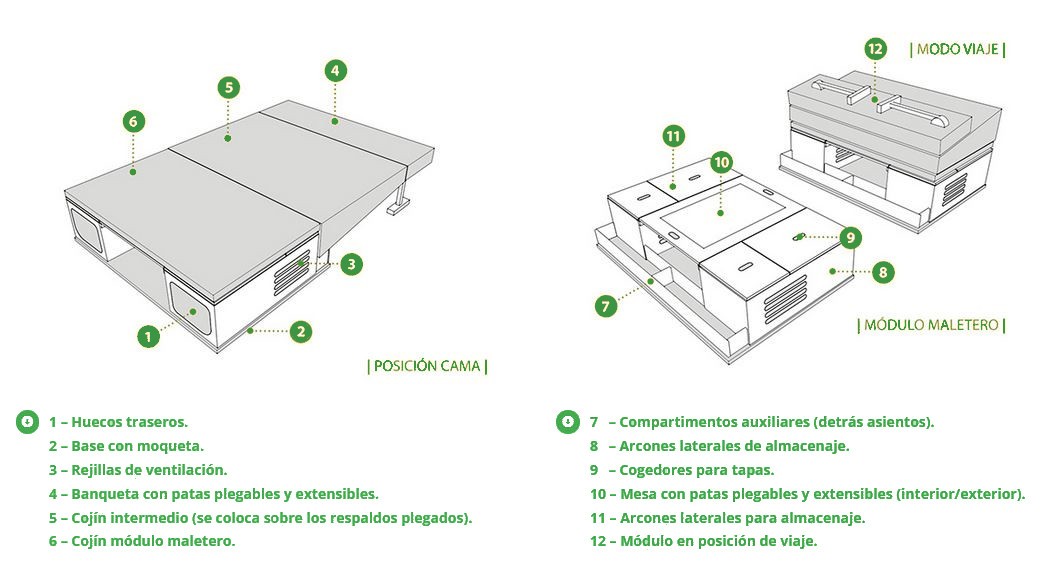 6

5

4

3

1

2

| POSICIÓN CAMA |

12

| MODO VIAJE |

11

10

9

8

7

| MÓDULO MALETERO |

1 – Huecos traseros.
2 – Base con moqueta.
3 – Rejillas de ventilación.
4 – Banqueta con patas plegables y extensibles.
5 – Cojín intermedio (se coloca sobre los respaldos plegados).
6 – Cojín módulo maletero.

7 – Compartimentos auxiliares (detrás asientos).
8 – Arcones laterales de almacenaje.
9 – Cogedores para tapas.
10 – Mesa con patas plegables y extensibles (interior/exterior).
11 – Arcones laterales para almacenaje.
12 – Módulo en posición de viaje.