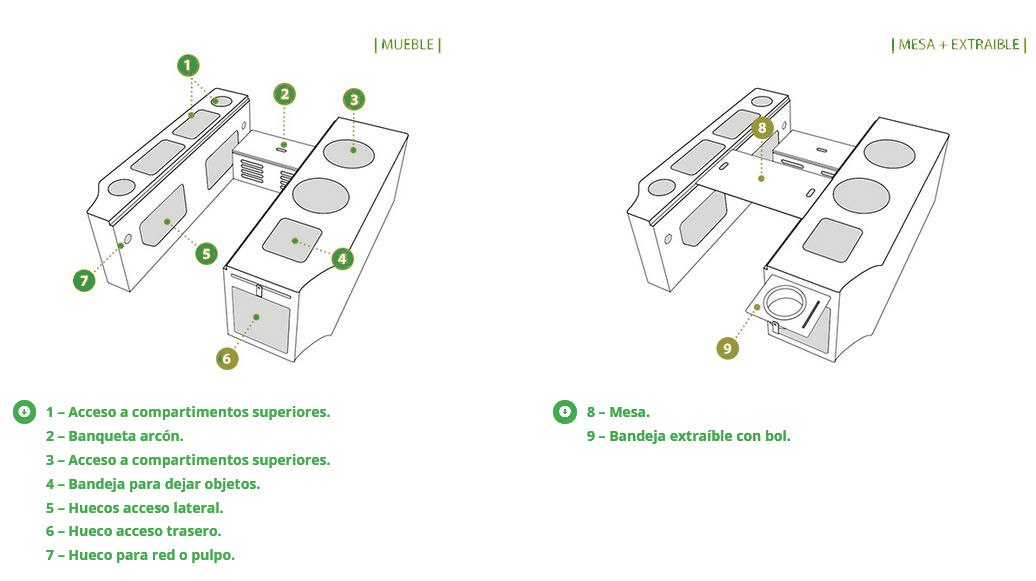 | MUEBLE |

1
2
3
4
5
6
7

1 – Acceso a compartimentos superiores.
2 – Banqueta arcón.
3 – Acceso a compartimentos superiores.
4 – Bandeja para dejar objetos.
5 – Huecos acceso lateral.
6 – Hueco acceso trasero.
7 – Hueco para red o pulpo.

| MESA + EXTRAIBLE |

8
9

8 – Mesa.
9 – Bandeja extraíble con bol.